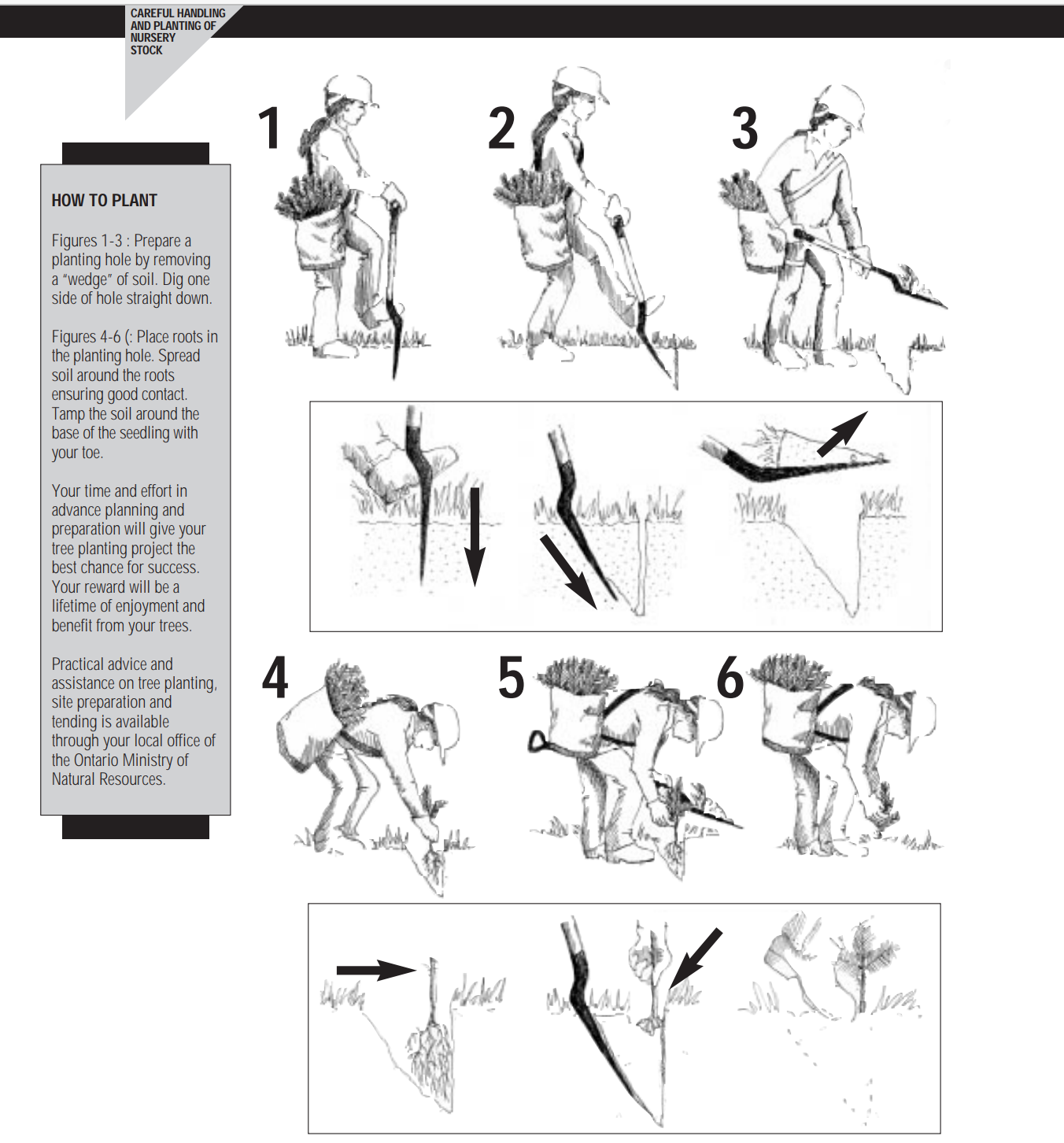 CAREFUL HANDLING AND PLANTING OF NURSERY STOCK

HOW TO PLANT

Figures 1-3 : Prepare a planting hole by removing a "wedge" of soil. Dig one side of hole straight down.

Figures 4-6 (: Place roots in the planting hole. Spread soil around the roots ensuring good contact. Tamp the soil around the base of the seedling with your toe.

Your time and effort in advance planning and preparation will give your tree planting project the best chance for success. Your reward will be a lifetime of enjoyment and benefit from your trees.

Practical advice and assistance on tree planting, site preparation and tending is available through your local office of the Ontario Ministry of Natural Resources.

1

2

3

4

5

6